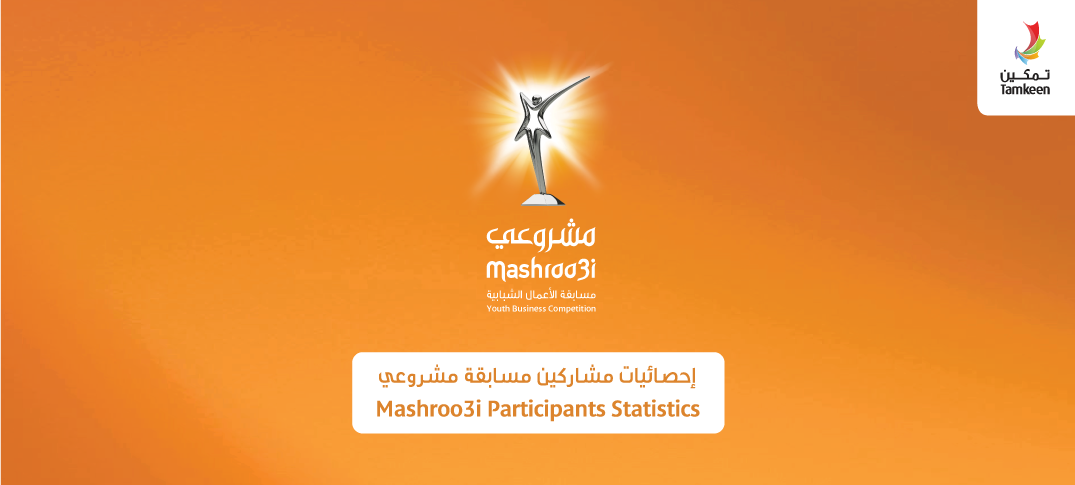 تمكين
Tamkeen

مشروعي
Mashroo3i
مسابقة الأعمال الشبابية
Youth Business Competition

إحصائيات مشاركين مسابقة مشروعي
Mashroo3i Participants Statistics